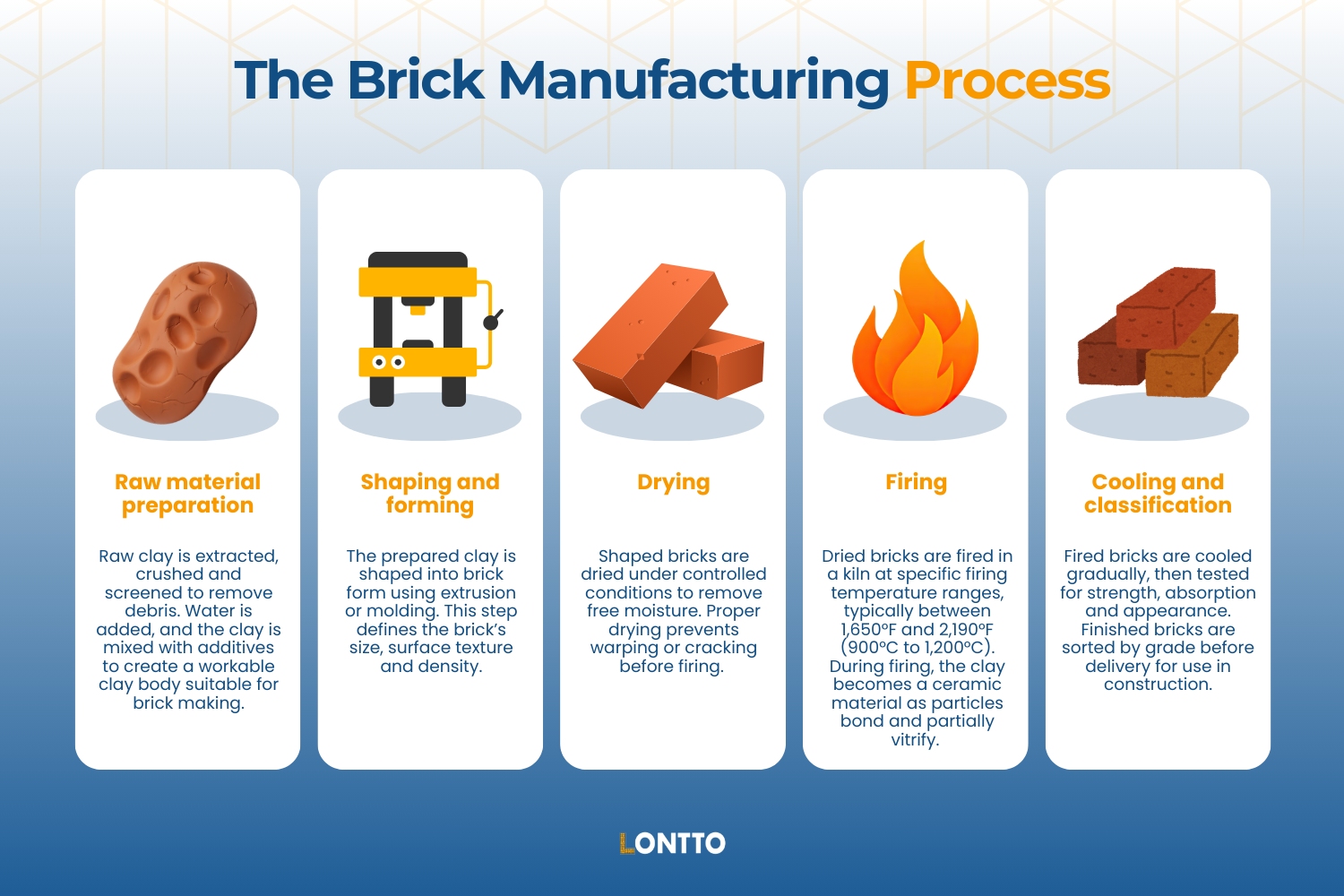 The Brick Manufacturing Process

Raw material preparation

Raw clay is extracted, crushed and screened to remove debris. Water is added, and the clay is mixed with additives to create a workable clay body suitable for brick making.

Shaping and forming

The prepared clay is shaped into brick form using extrusion or molding. This step defines the brick's size, surface texture and density.

Drying

Shaped bricks are dried under controlled conditions to remove free moisture. Proper drying prevents warping or cracking before firing.

Firing

Dried bricks are fired in a kiln at specific firing temperature ranges, typically between 1,650°F and 2,190°F (900°C to 1,200°C). During firing, the clay becomes a ceramic material as particles bond and partially vitrify.

Cooling and classification

Fired bricks are cooled gradually, then tested for strength, absorption and appearance. Finished bricks are sorted by grade before delivery for use in construction.

LONTTO