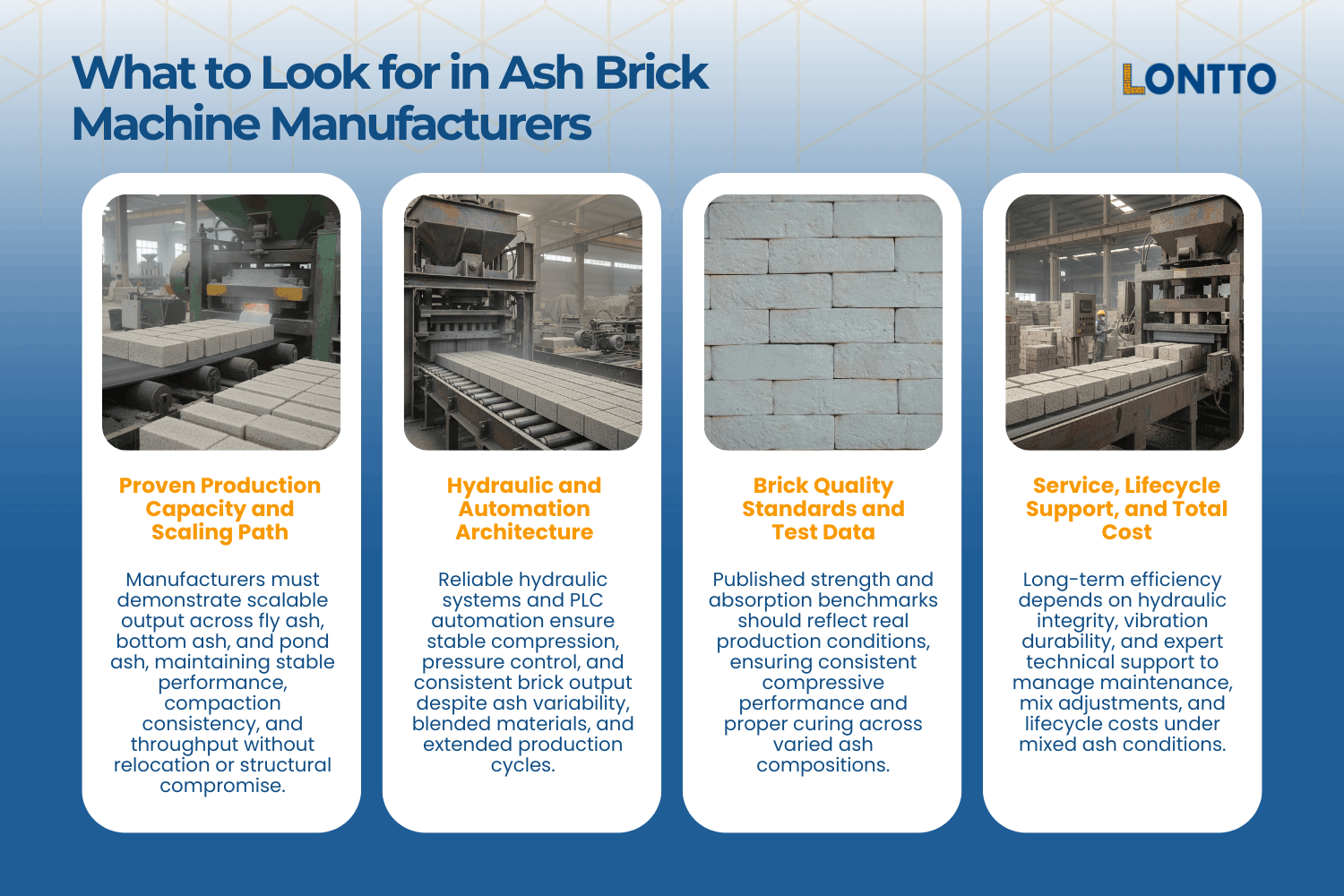 What to Look for in Ash Brick Machine Manufacturers

LONTTO

Proven Production Capacity and Scaling Path

Manufacturers must demonstrate scalable output across fly ash, bottom ash, and pond ash, maintaining stable performance, compaction consistency, and throughput without relocation or structural compromise.

Hydraulic and Automation Architecture

Reliable hydraulic systems and PLC automation ensure stable compression, pressure control, and consistent brick output despite ash variability, blended materials, and extended production cycles.

Brick Quality Standards and Test Data

Published strength and absorption benchmarks should reflect real production conditions, ensuring consistent compressive performance and proper curing across varied ash compositions.

Service, Lifecycle Support, and Total Cost

Long-term efficiency depends on hydraulic integrity, vibration durability, and expert technical support to manage maintenance, mix adjustments, and lifecycle costs under mixed ash conditions.