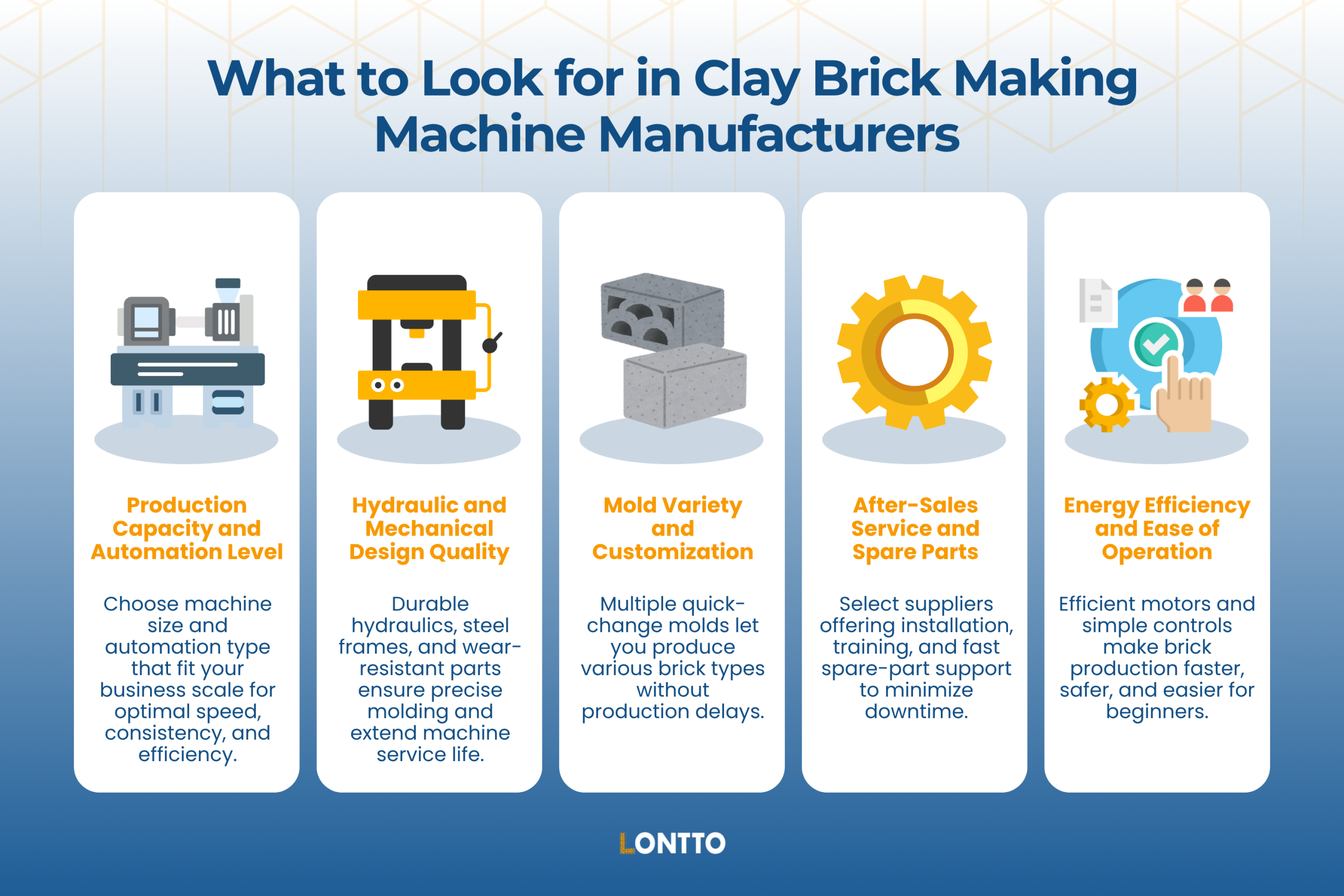 What to Look for in Clay Brick Making Machine Manufacturers

Production Capacity and Automation Level

Choose machine size and automation type that fit your business scale for optimal speed, consistency, and efficiency.

Hydraulic and Mechanical Design Quality

Durable hydraulics, steel frames, and wear-resistant parts ensure precise molding and extend machine service life.

Mold Variety and Customization

Multiple quick-change molds let you produce various brick types without production delays.

After-Sales Service and Spare Parts

Select suppliers offering installation, training, and fast spare-part support to minimize downtime.

Energy Efficiency and Ease of Operation

Efficient motors and simple controls make brick production faster, safer, and easier for beginners.

LONTTO