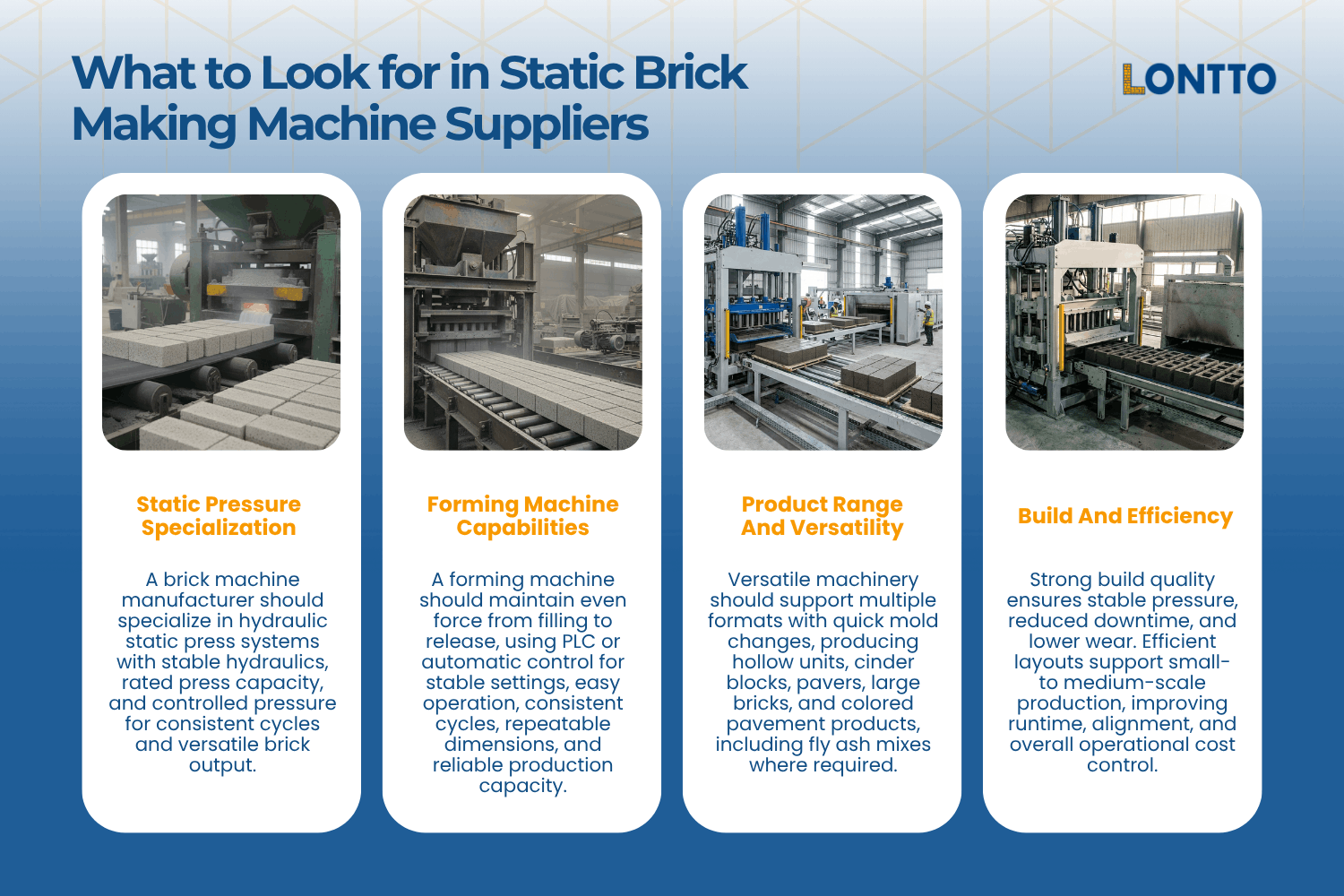 What to Look for in Static Brick Making Machine Suppliers

LONTTO

Static Pressure Specialization

A brick machine manufacturer should specialize in hydraulic static press systems with stable hydraulics, rated press capacity, and controlled pressure for consistent cycles and versatile brick output.

Forming Machine Capabilities

A forming machine should maintain even force from filling to release, using PLC or automatic control for stable settings, easy operation, consistent cycles, repeatable dimensions, and reliable production capacity.

Product Range And Versatility

Versatile machinery should support multiple formats with quick mold changes, producing hollow units, cinder blocks, pavers, large bricks, and colored pavement products, including fly ash mixes where required.

Build And Efficiency

Strong build quality ensures stable pressure, reduced downtime, and lower wear. Efficient layouts support small-to medium-scale production, improving runtime, alignment, and overall operational cost control.