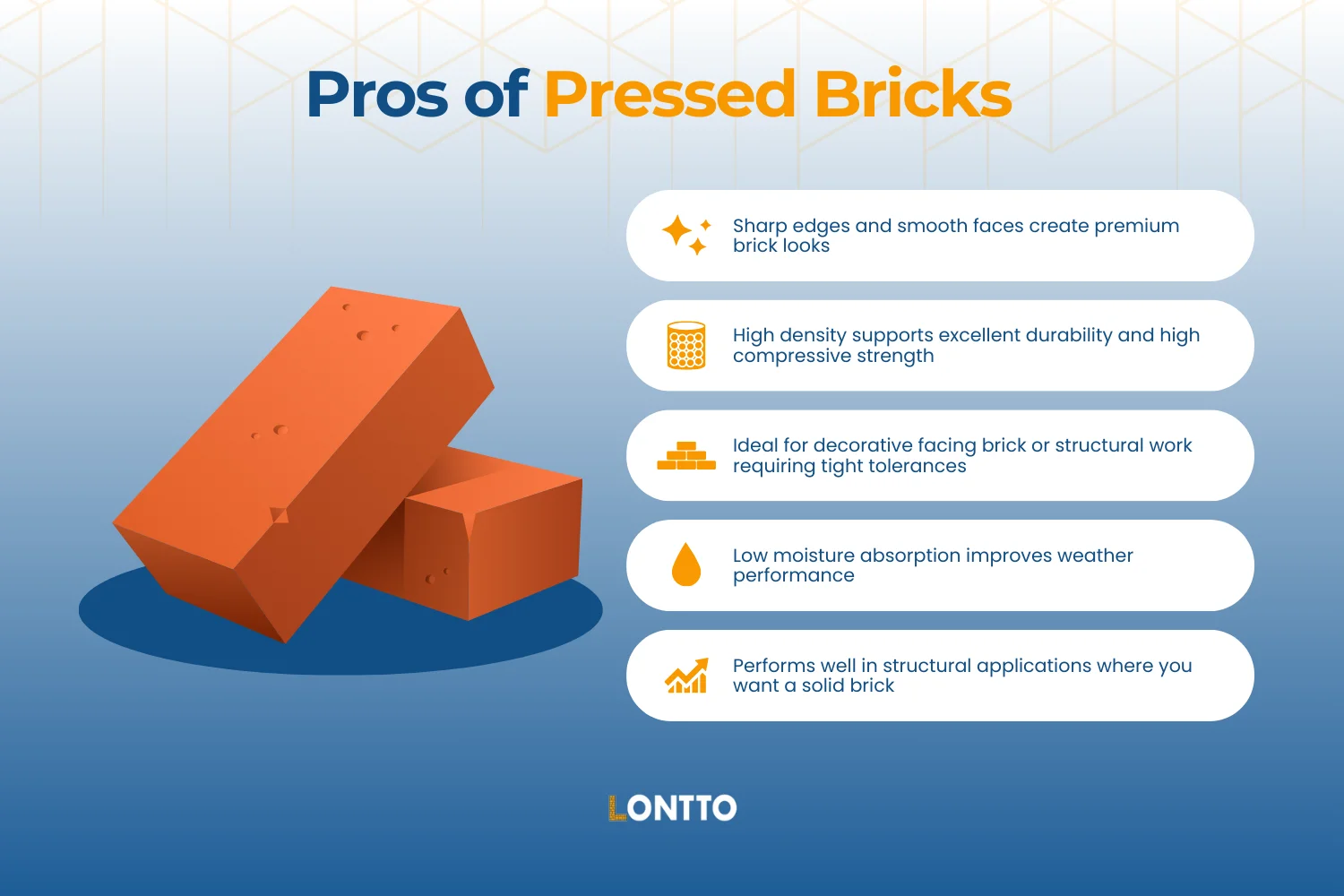 Pros of Pressed Bricks

Sharp edges and smooth faces create premium brick looks

High density supports excellent durability and high compressive strength

Ideal for decorative facing brick or structural work requiring tight tolerances

Low moisture absorption improves weather performance

Performs well in structural applications where you want a solid brick

LONTTO