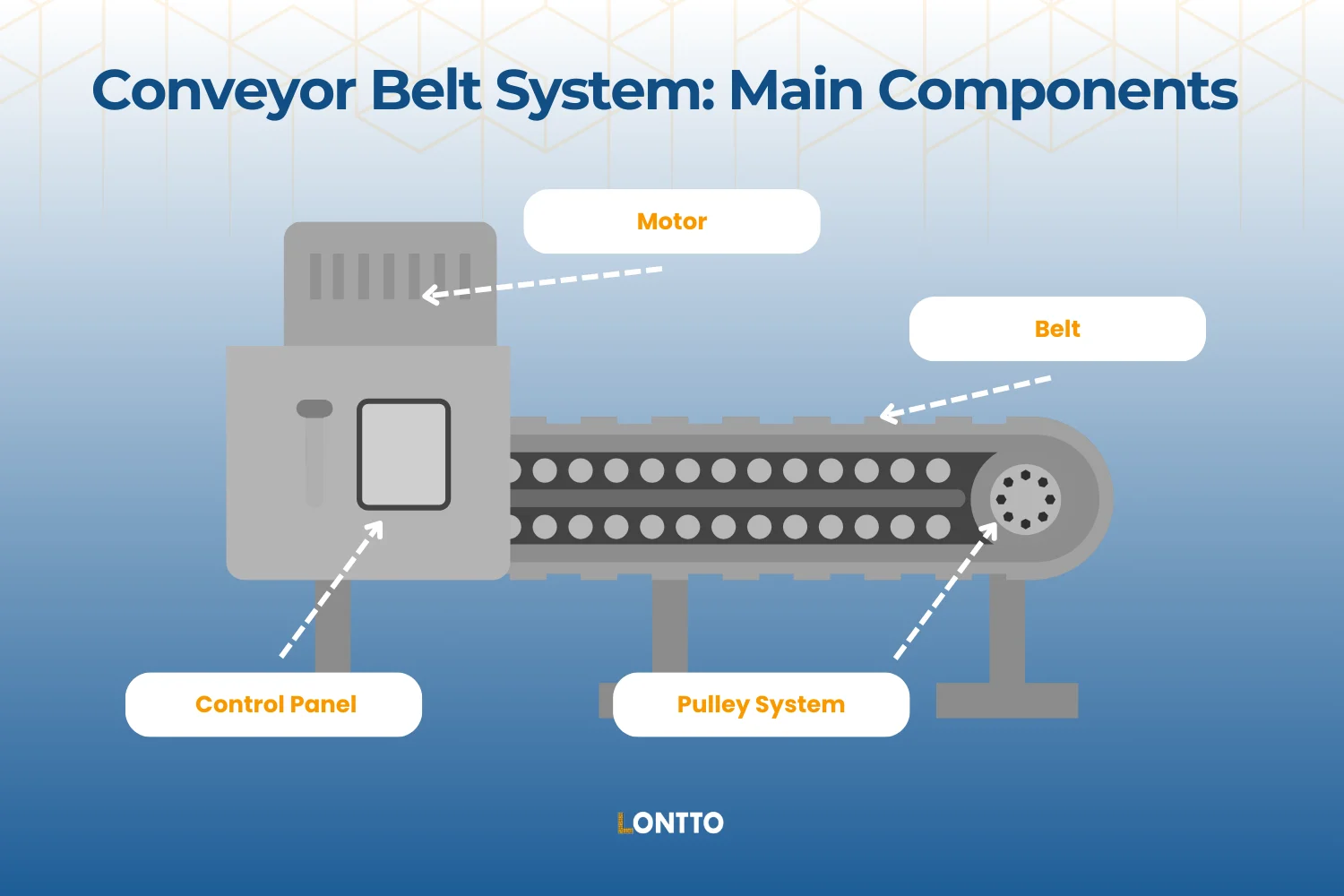 Conveyor Belt System: Main Components

Motor

Belt

Control Panel

Pulley System

LONTTO