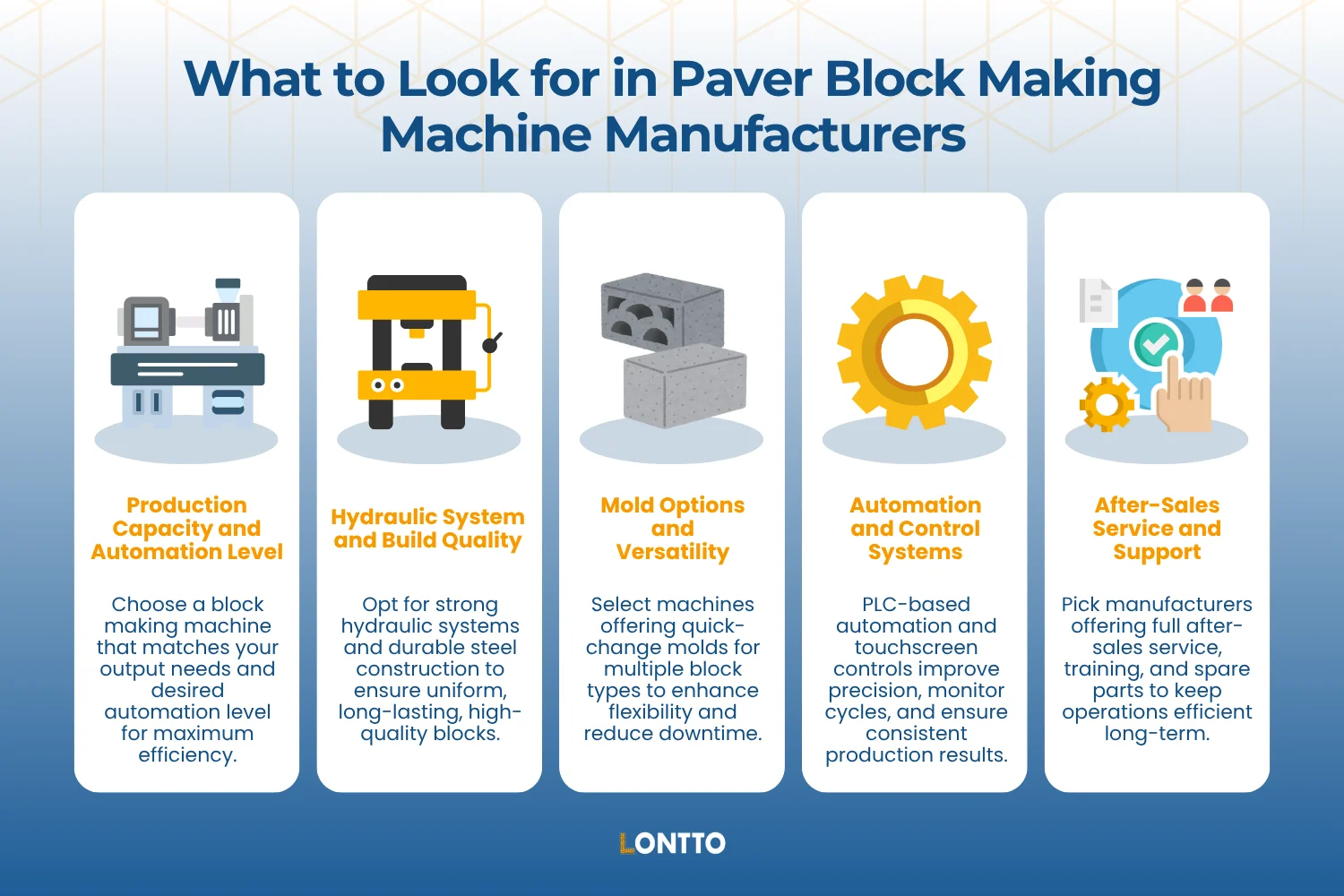 What to Look for in Paver Block Making Machine Manufacturers

Production Capacity and Automation Level

Choose a block making machine that matches your output needs and desired automation level for maximum efficiency.

Hydraulic System and Build Quality

Opt for strong hydraulic systems and durable steel construction to ensure uniform, long-lasting, high-quality blocks.

Mold Options and Versatility

Select machines offering quick-change molds for multiple block types to enhance flexibility and reduce downtime.

Automation and Control Systems

PLC-based automation and touchscreen controls improve precision, monitor cycles, and ensure consistent production results.

After-Sales Service and Support

Pick manufacturers offering full after-sales service, training, and spare parts to keep operations efficient long-term.

LONTTO